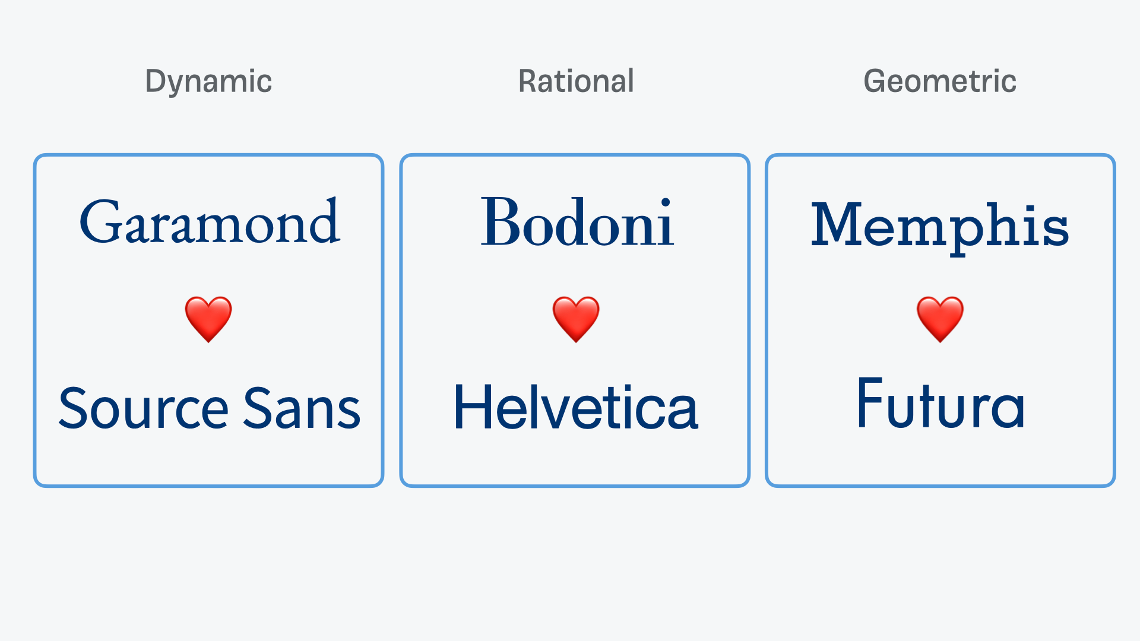 Dynamic

Garamond

❤️

Source Sans

Rational

Bodoni

❤️

Helvetica

Geometric

Memphis

❤️

Futura